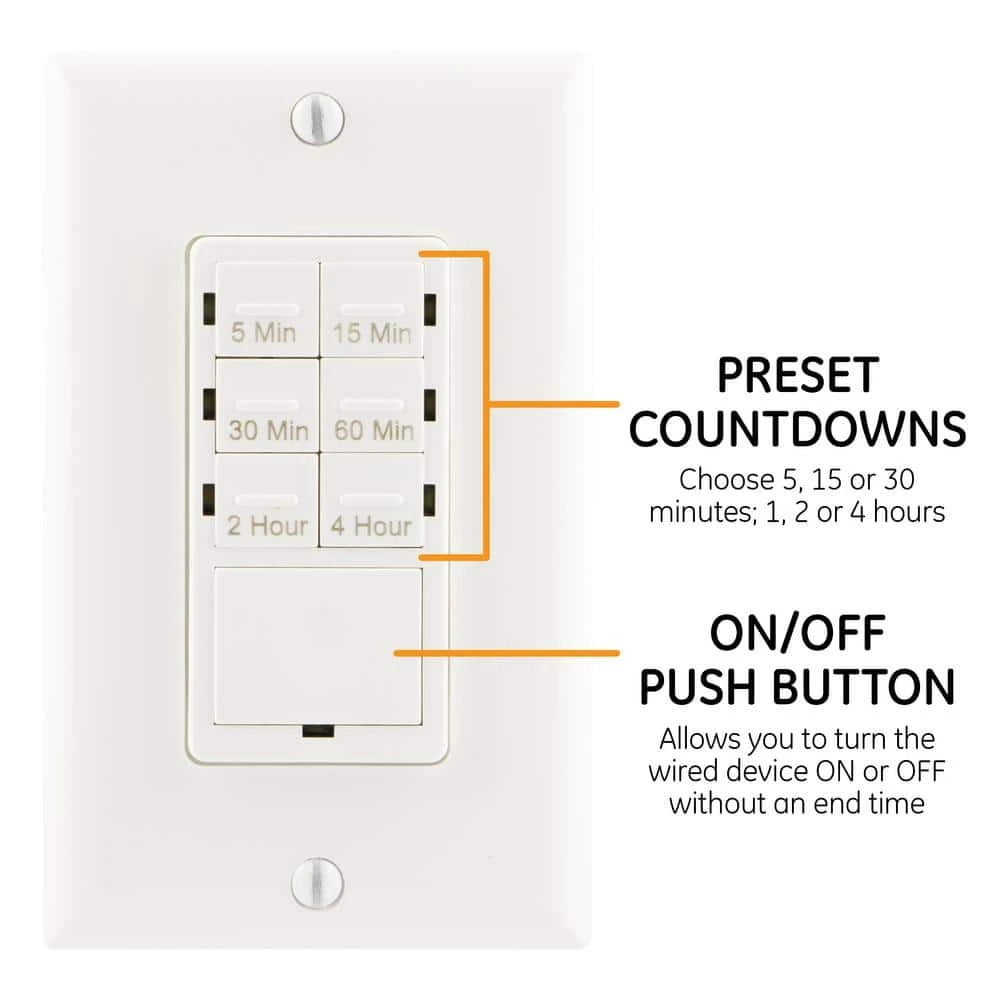 5 Min
15 Min
30 Min
60 Min
2 Hour
4 Hour

PRESET COUNTDOWNS
Choose 5, 15 or 30 minutes; 1, 2 or 4 hours

ON/OFF PUSH BUTTON
Allows you to turn the wired device ON or OFF without an end time