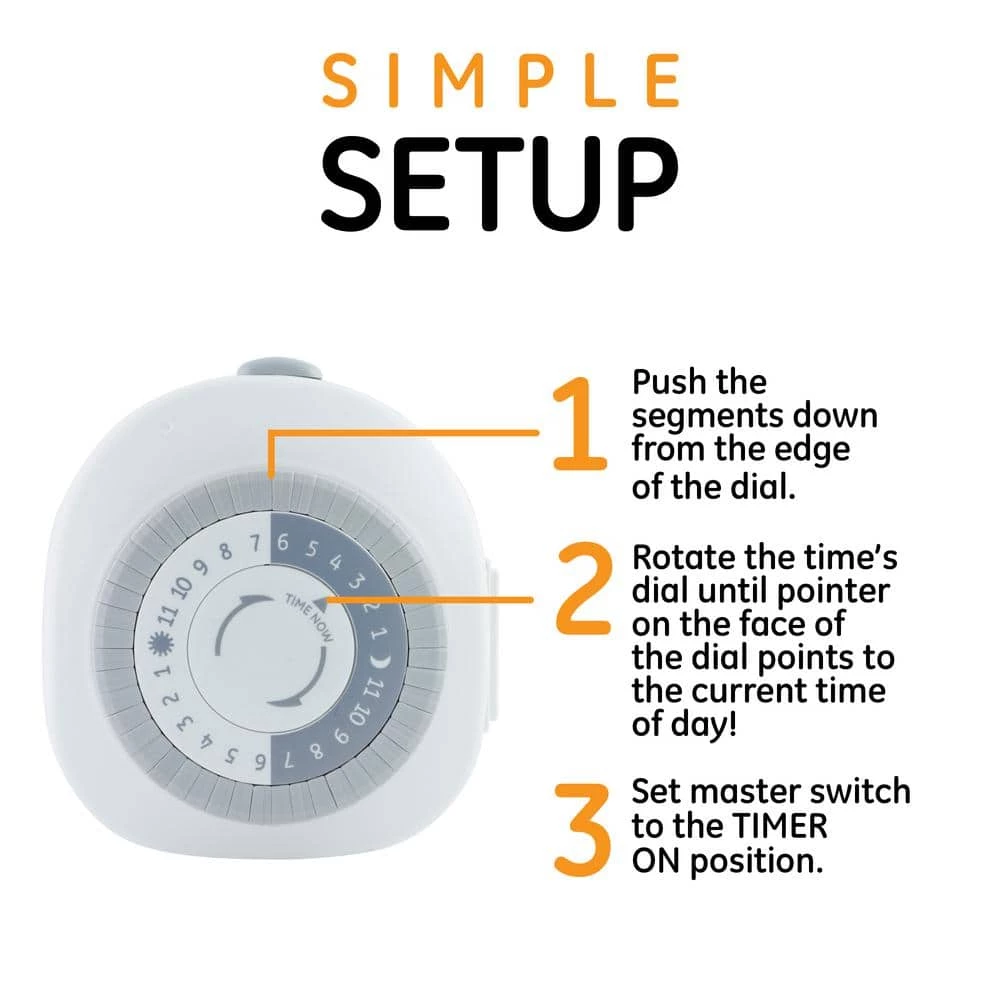 SIMPLE
SETUP

1 Push the segments down from the edge of the dial.

2 Rotate the time's dial until pointer on the face of the dial points to the current time of day!

3 Set master switch to the TIMER ON position.

7 6 5 4 3 2 1 11 10 9 8 7 6 5 4 3 2 1 11 10 9 8

TIME NOW