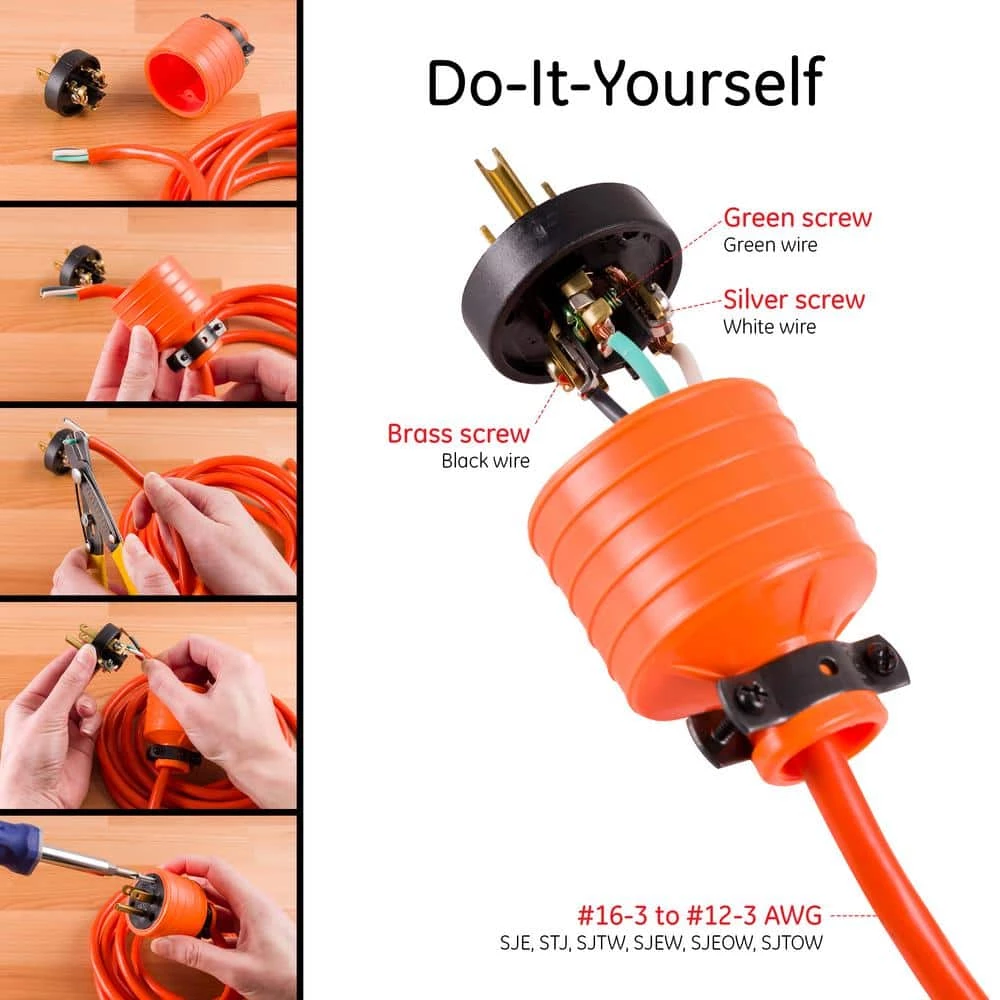 Do-It-Yourself

Green screw
Green wire

Silver screw
White wire

Brass screw
Black wire

#16-3 to #12-3 AWG
SJE, STJ, SJTW, SJEW, SJEOW, SJTOW