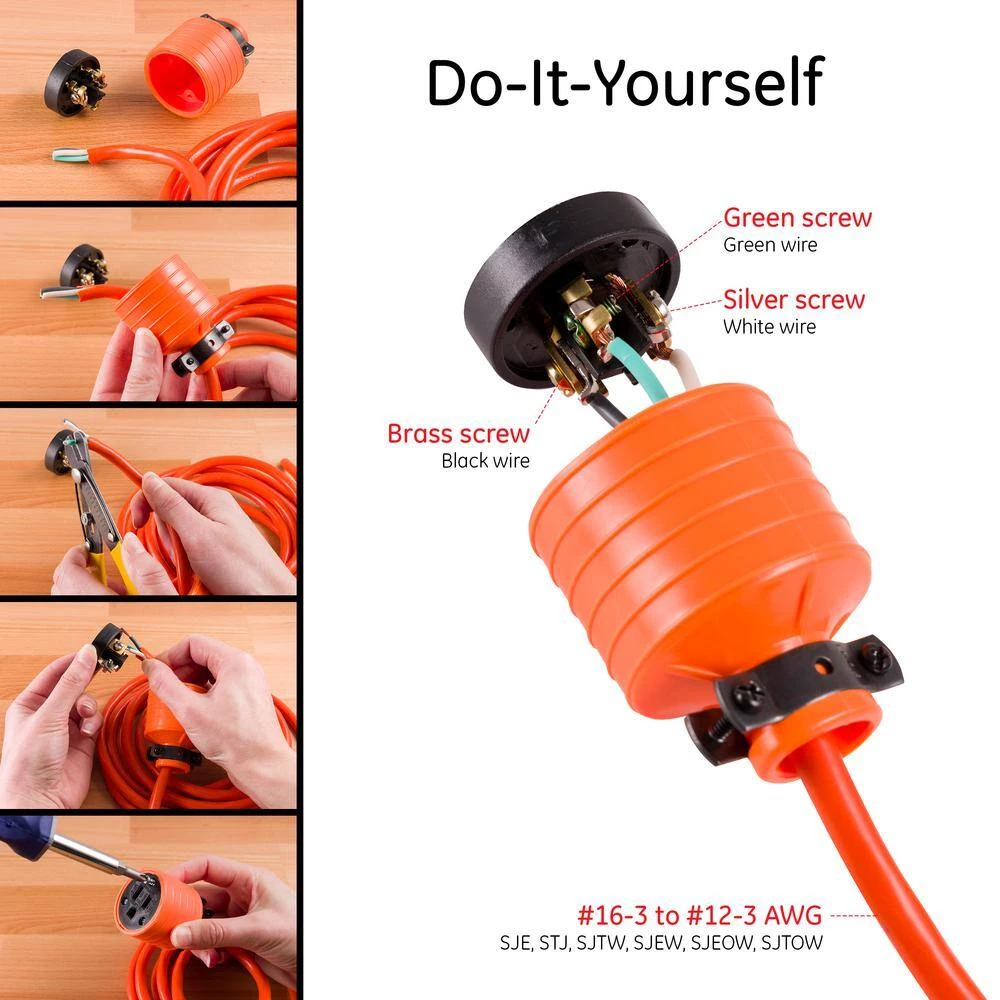 Do-It-Yourself

Green screw
Green wire

Silver screw
White wire

Brass screw
Black wire

#16-3 to #12-3 AWG
SJE, STJ, SJTW, SJEW, SJEOW, SJTOW