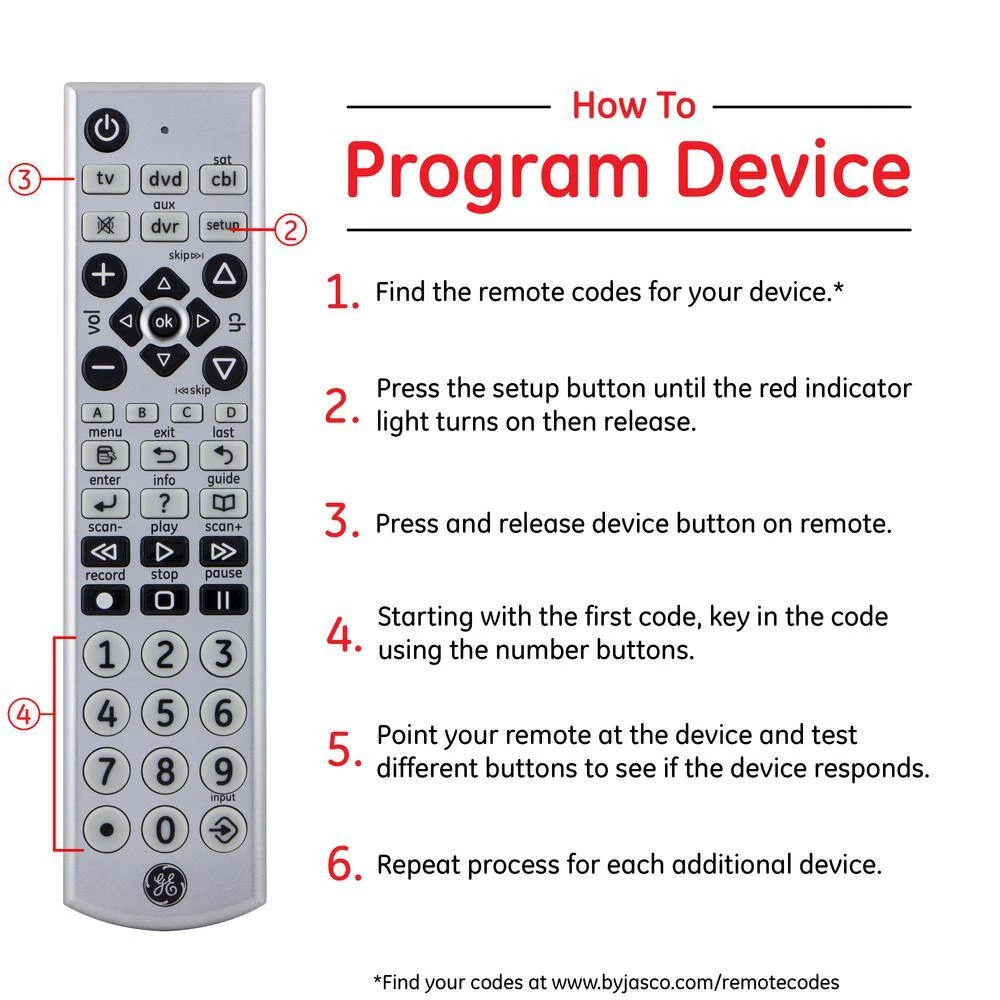 How To
Program Device

1. Find the remote codes for your device.*

2. Press the setup button until the red indicator light turns on then release.

3. Press and release device button on remote.

4. Starting with the first code, key in the code using the number buttons.

5. Point your remote at the device and test different buttons to see if the device responds.

6. Repeat process for each additional device.

*Find your codes at www.byjasco.com/remotecodes

③ tv dvd sat cbl
aux
dvr setup ②
skip
vol ok ch
skip
A B C D
menu exit last
enter info guide
?
scan- play scan+
record stop pause
④ 1 2 3
4 5 6
7 8 9
input
0
GE