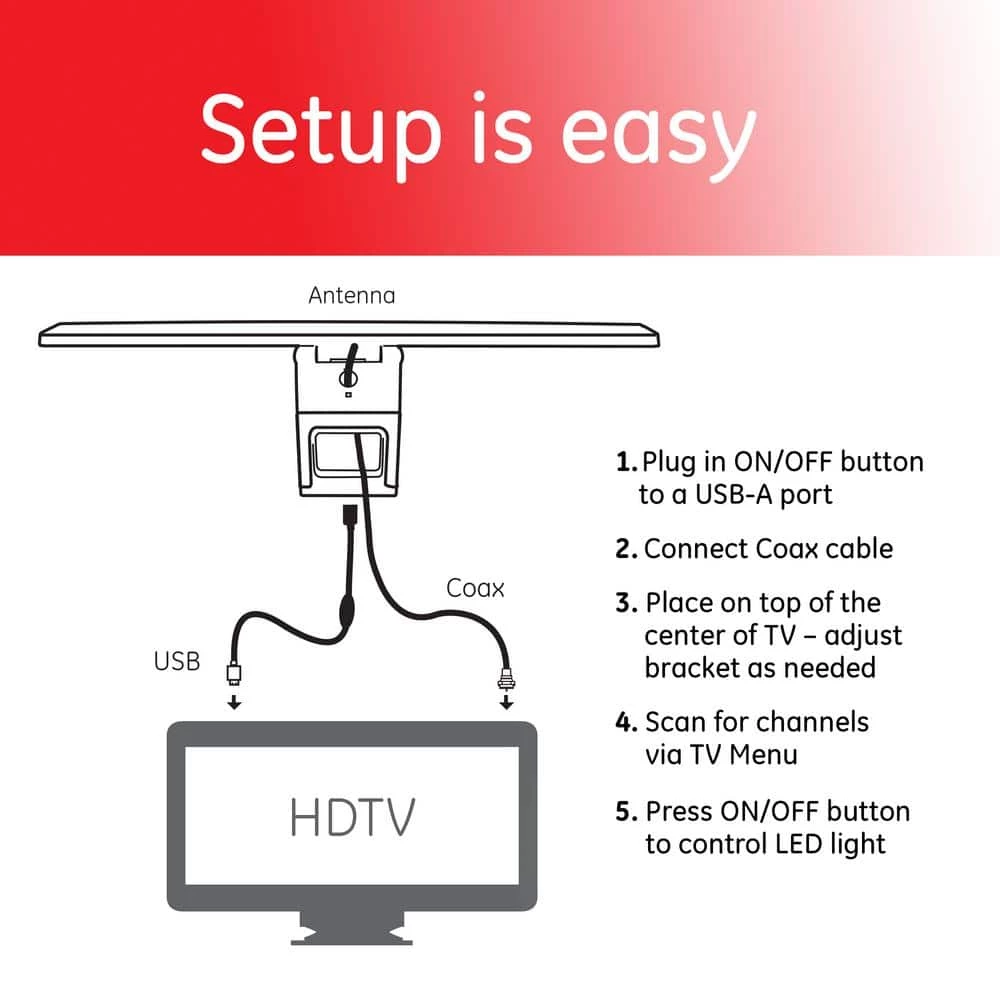 Setup is easy

Antenna

Coax

USB

HDTV

1. Plug in ON/OFF button to a USB-A port

2. Connect Coax cable

3. Place on top of the center of TV – adjust bracket as needed

4. Scan for channels via TV Menu

5. Press ON/OFF button to control LED light