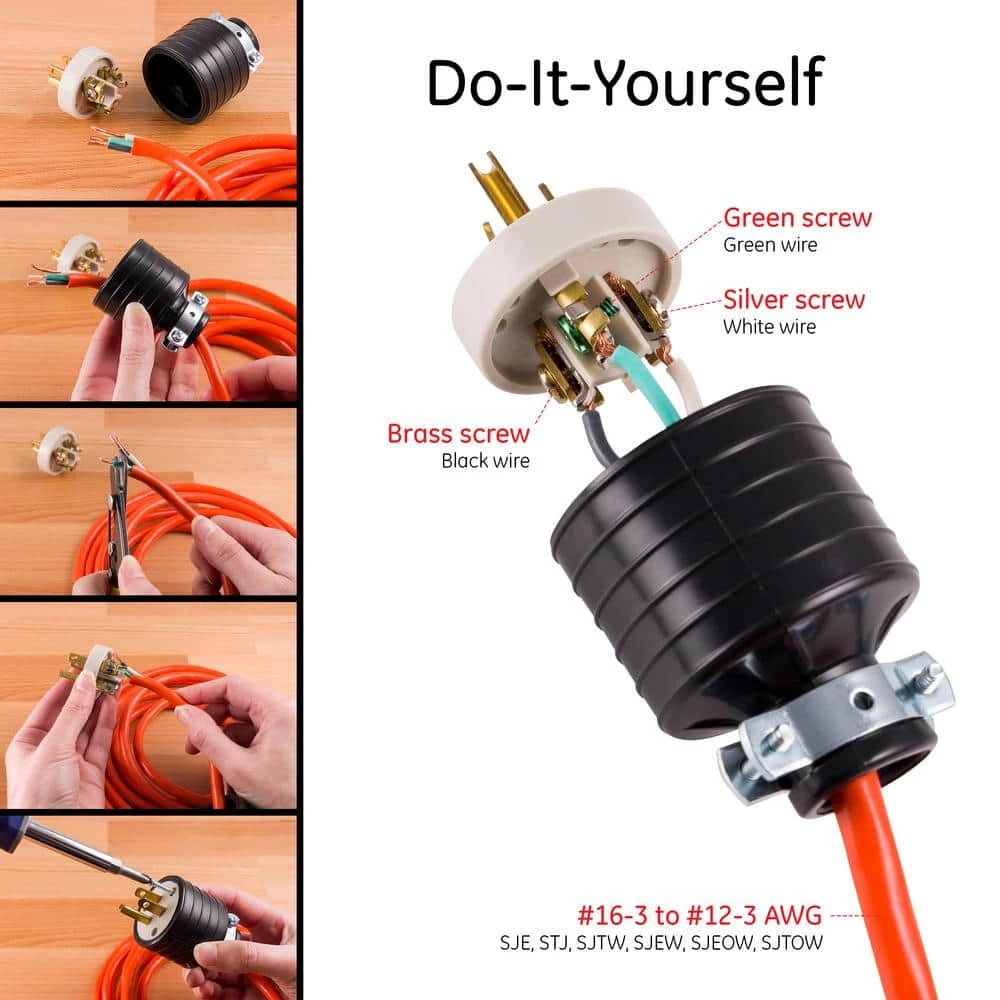 Do-It-Yourself

Green screw
Green wire

Silver screw
White wire

Brass screw
Black wire

#16-3 to #12-3 AWG
SJE, STJ, SJTW, SJEW, SJEOW, SJTOW